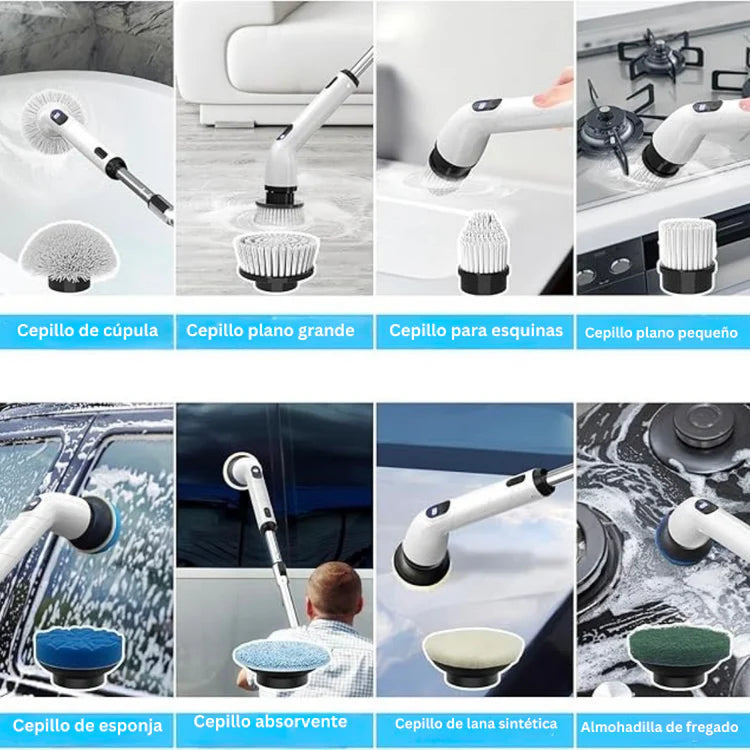 Cepillo de cúpula

Cepillo plano grande

Cepillo para esquinas

Cepillo plano pequeño

Cepillo de esponja

Cepillo absorvente

Cepillo de lana sintética

Almohadilla de fregado